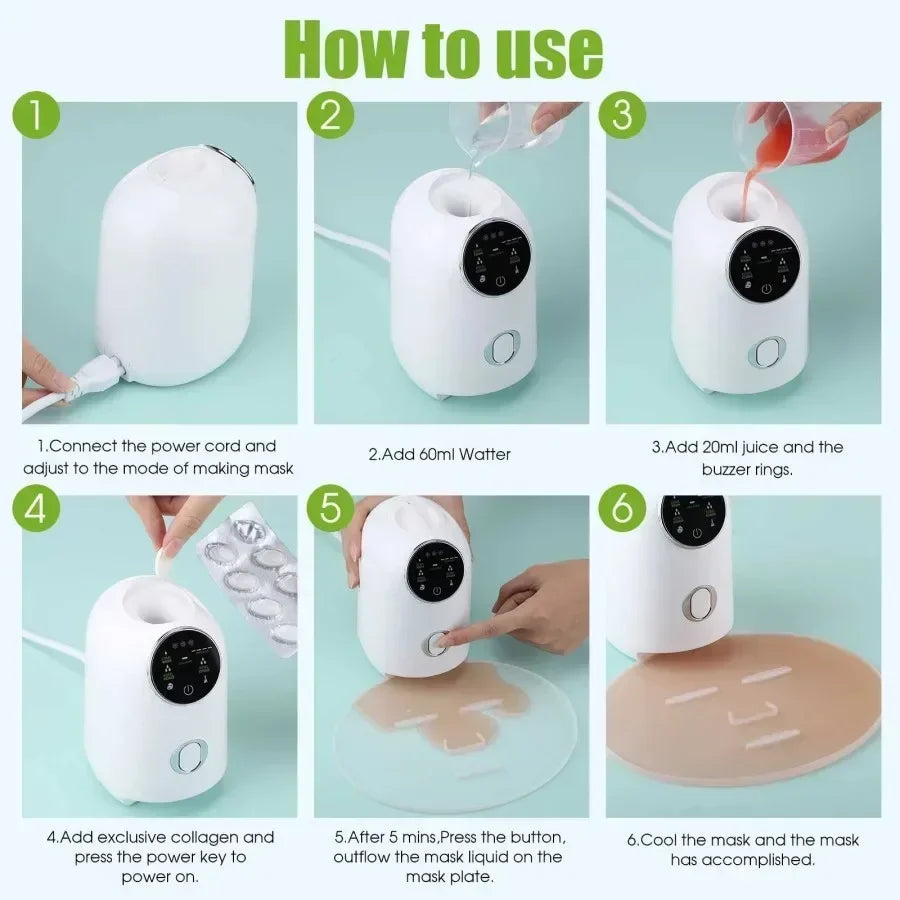 How to use

1

1.Connect the power cord and adjust to the mode of making mask

2

2.Add 60ml Watter

3

3.Add 20ml juice and the buzzer rings.

4

4.Add exclusive collagen and press the power key to power on.

5

5.After 5 mins,Press the button, outflow the mask liquid on the mask plate.

6

6.Cool the mask and the mask has accomplished.